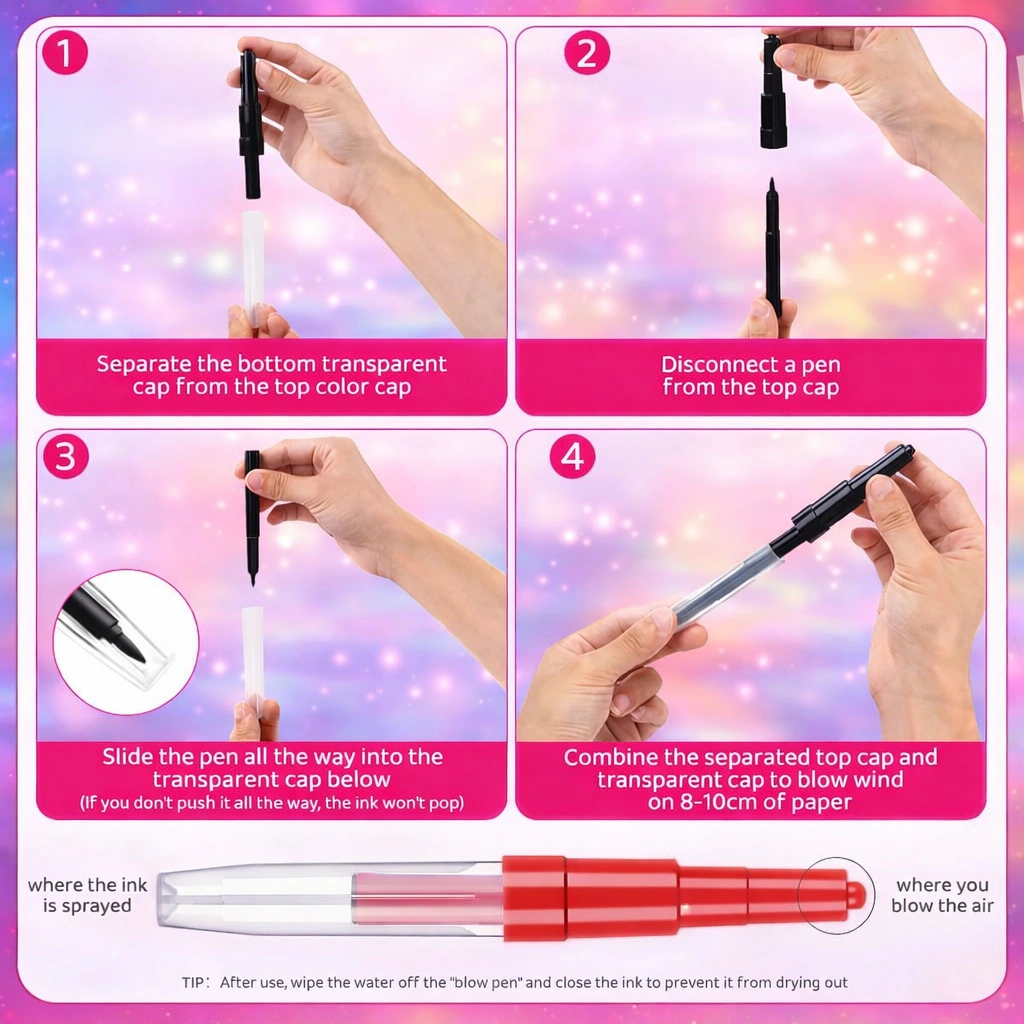 1

Separate the bottom transparent cap from the top color cap

2

Disconnect a pen from the top cap

3

Slide the pen all the way into the transparent cap below
(If you don't push it all the way, the ink won't pop)

4

Combine the separated top cap and transparent cap to blow wind on 8-10cm of paper

where the ink is sprayed

where you blow the air

TIP: After use, wipe the water off the "blow pen" and close the ink to prevent it from drying out